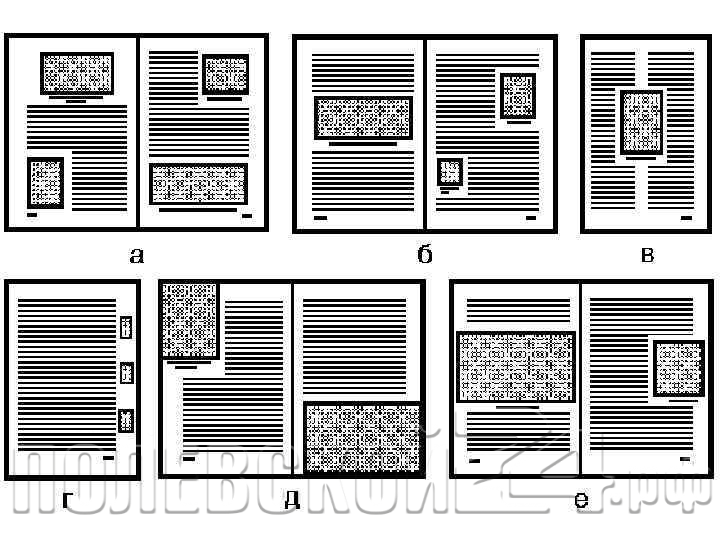 а

б

в

г

д

е

полевской24.рф